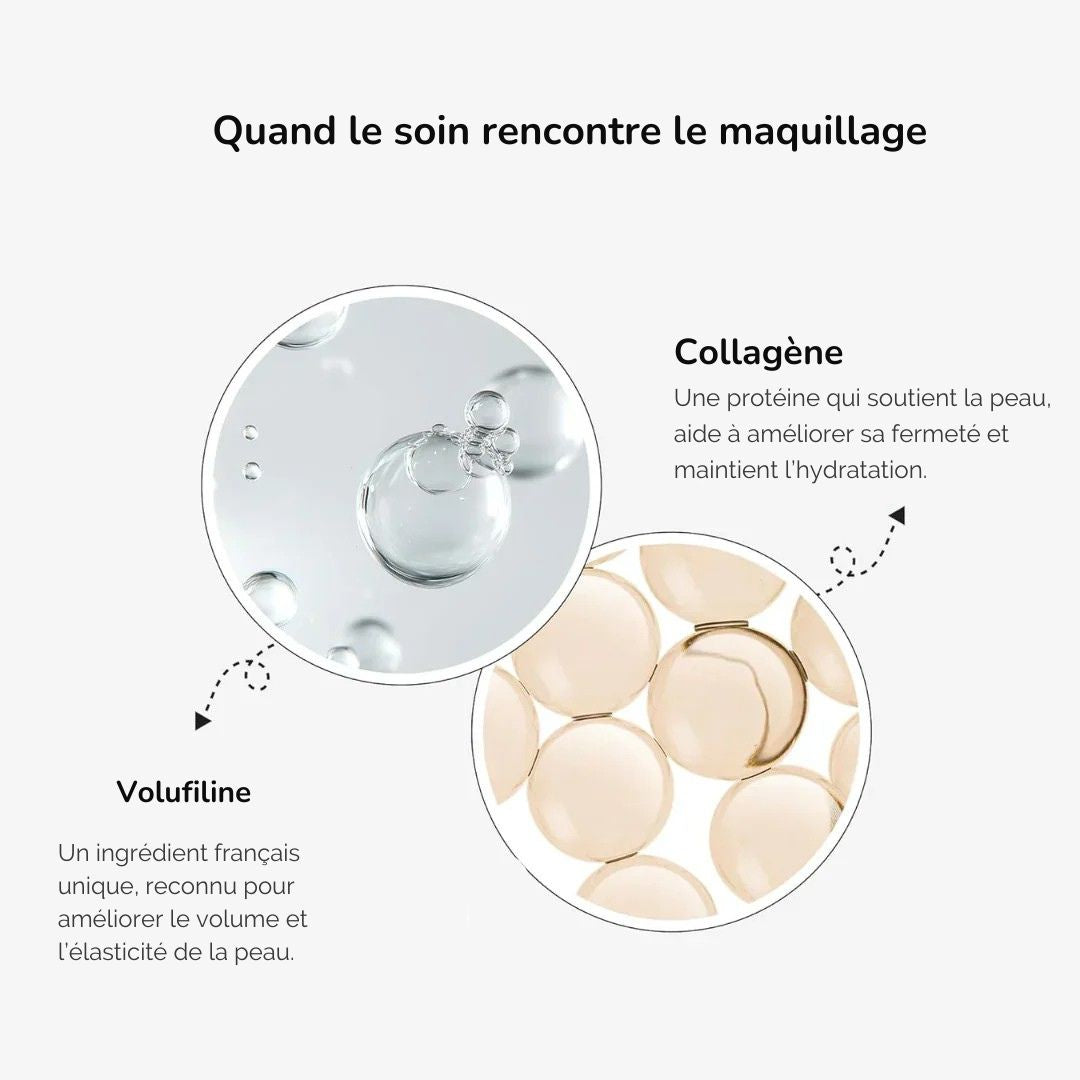 Quand le soin rencontre le maquillage

Collagène

Une protéine qui soutient la peau, aide à améliorer sa fermeté et maintient l'hydratation.

Volufiline

Un ingrédient français unique, reconnu pour améliorer le volume et l'élasticité de la peau.