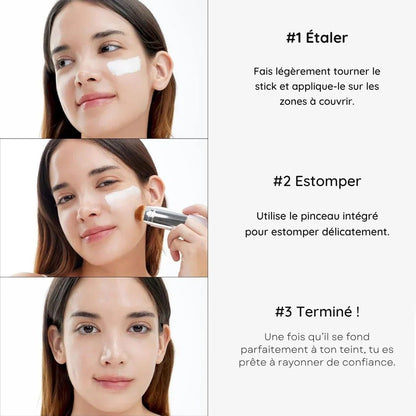 #1 Étaler

Fais légèrement tourner le stick et applique-le sur les zones à couvrir.

#2 Estomper

Utilise le pinceau intégré pour estomper délicatement.

#3 Terminé !

Une fois qu'il se fond parfaitement à ton teint, tu es prête à rayonner de confiance.