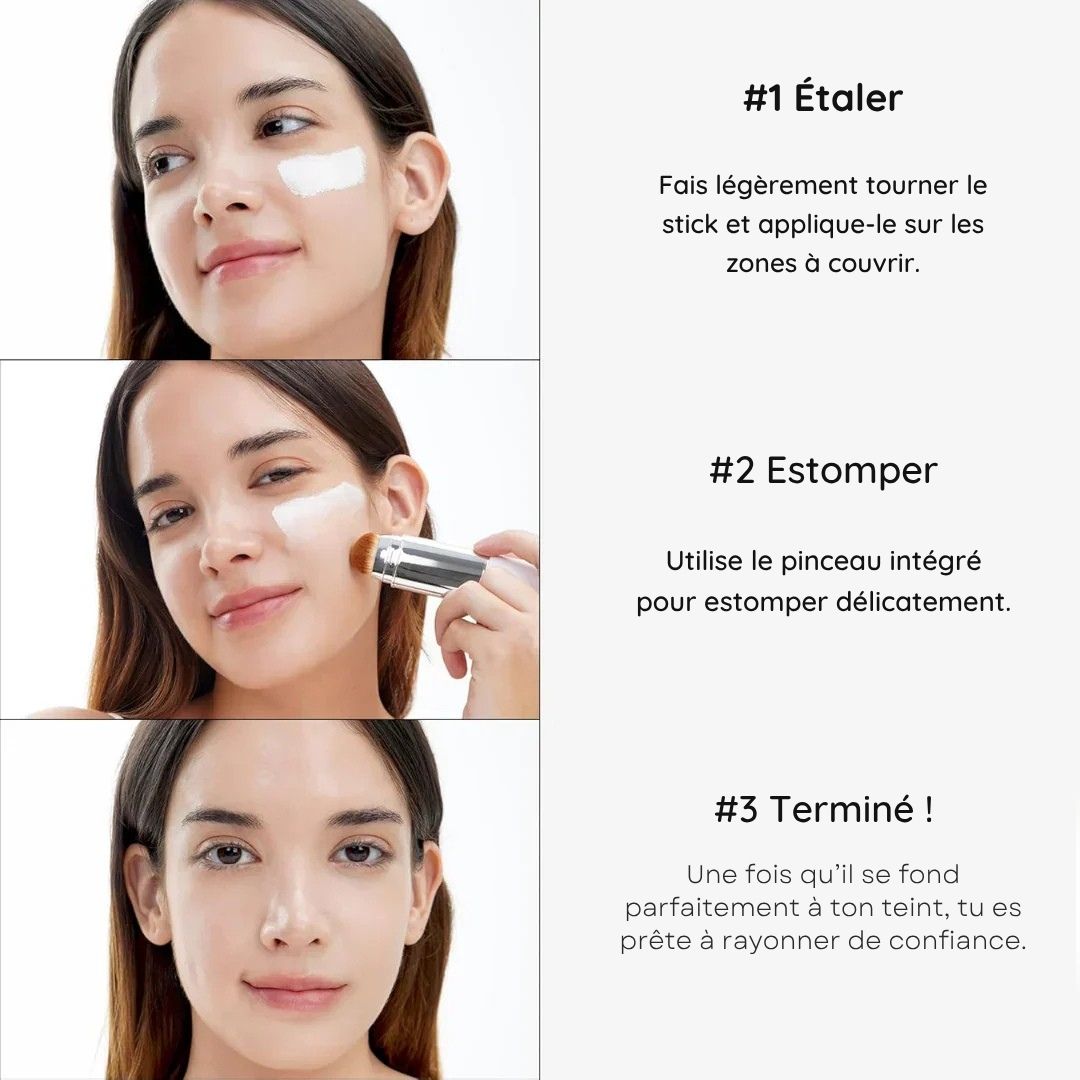 #1 Étaler

Fais légèrement tourner le stick et applique-le sur les zones à couvrir.

#2 Estomper

Utilise le pinceau intégré pour estomper délicatement.

#3 Terminé !

Une fois qu'il se fond parfaitement à ton teint, tu es prête à rayonner de confiance.